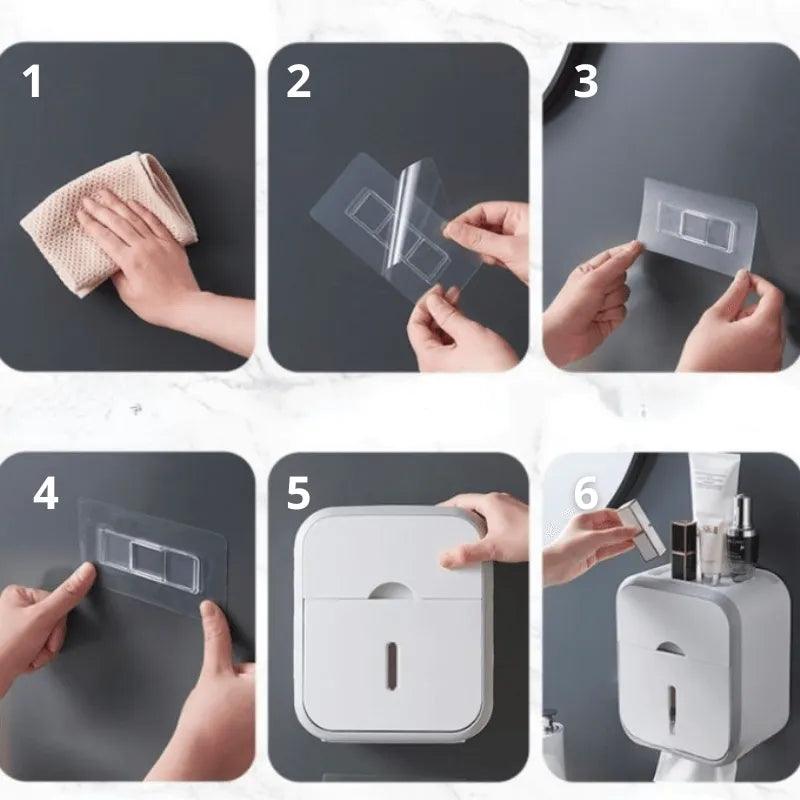 1

2

3

4

5

6