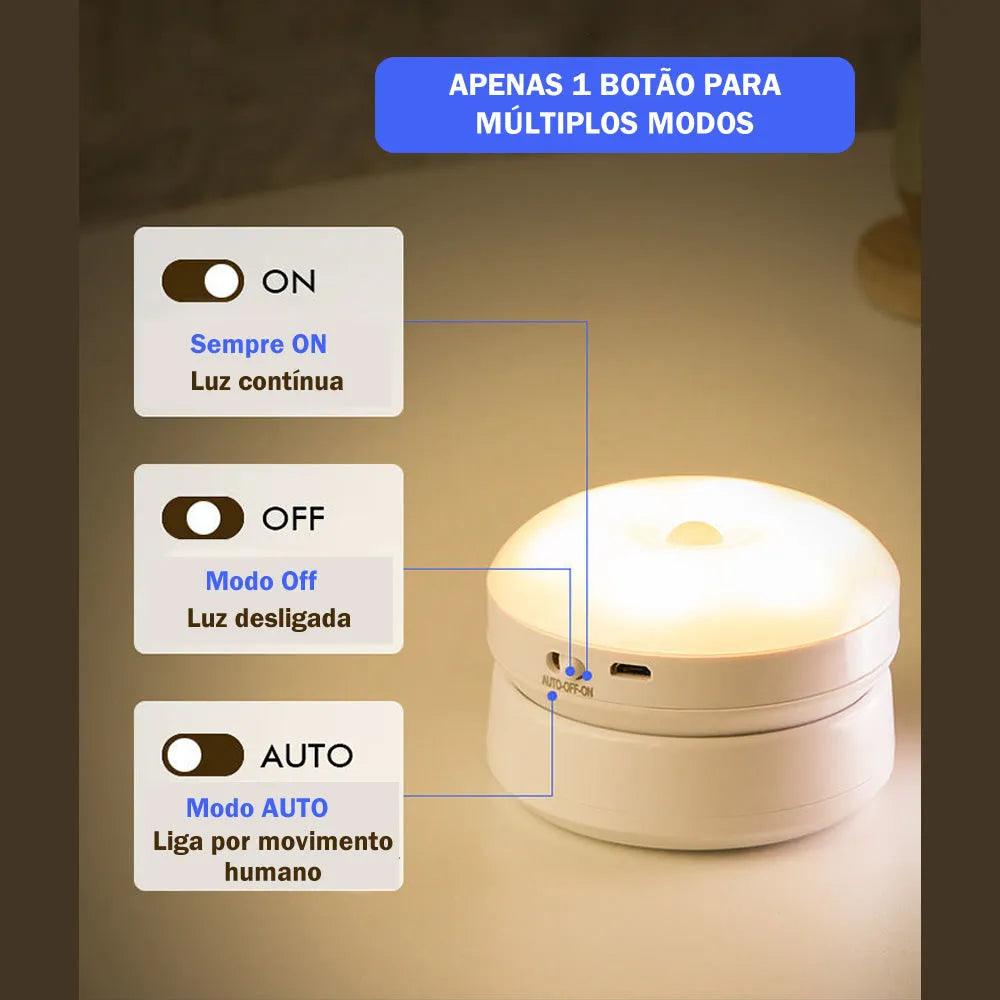 APENAS 1 BOTÃO PARA MÚLTIPLOS MODOS

ON

Sempre ON
Luz contínua

OFF

Modo Off
Luz desligada

AUTO

Modo AUTO
Liga por movimento humano

AUTO-OFF-ON